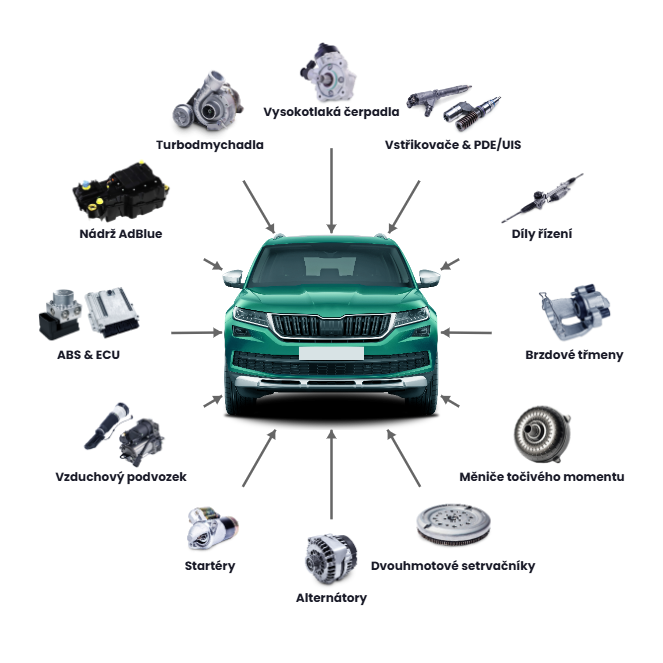 Vysokotlaká čerpadla

Turbodmychadla

Vstřikovače & PDE/UIS

Nádrž AdBlue

Díly řízení

ABS & ECU

Brzdové třmeny

Vzduchový podvozek

Měniče točivého momentu

Startéry

Dvouhmotové setrvačníky

Alternátory